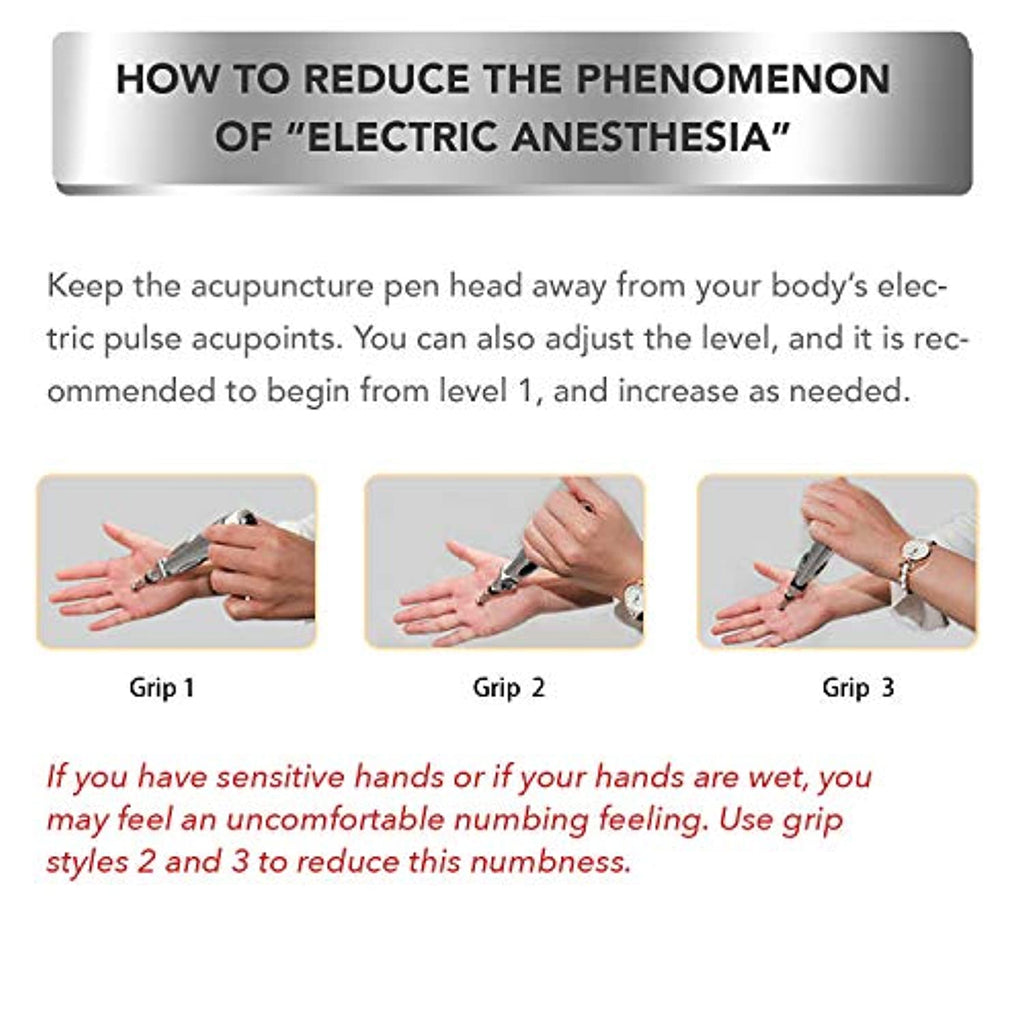 HOW TO REDUCE THE PHENOMENON OF "ELECTRIC ANESTHESIA"

Keep the acupuncture pen head away from your body's electric pulse acupoints. You can also adjust the level, and it is recommended to begin from level 1, and increase as needed.

Grip 1

Grip 2

Grip 3

If you have sensitive hands or if your hands are wet, you may feel an uncomfortable numbing feeling. Use grip styles 2 and 3 to reduce this numbness.